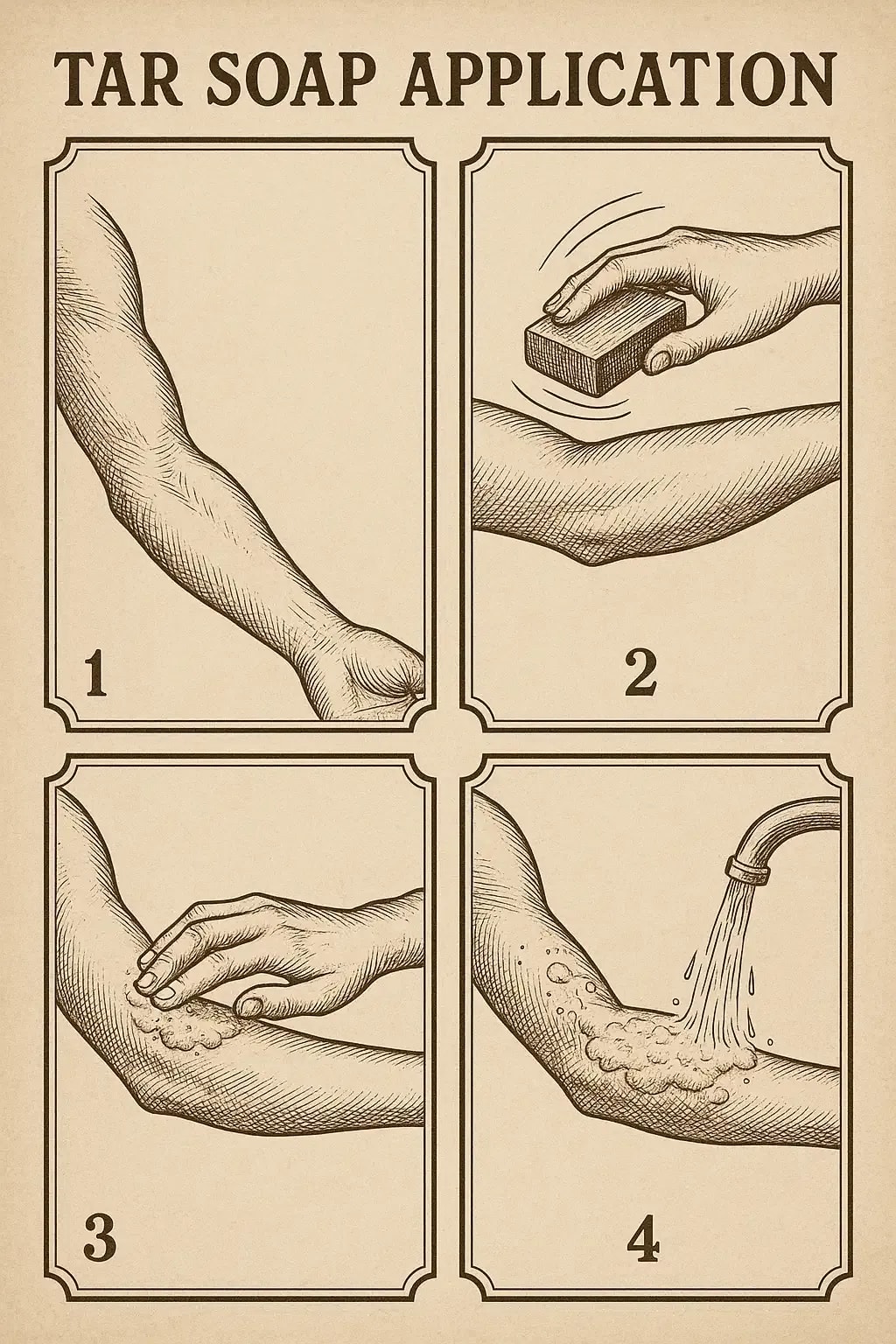 TAR SOAP APPLICATION

1

2

3

4